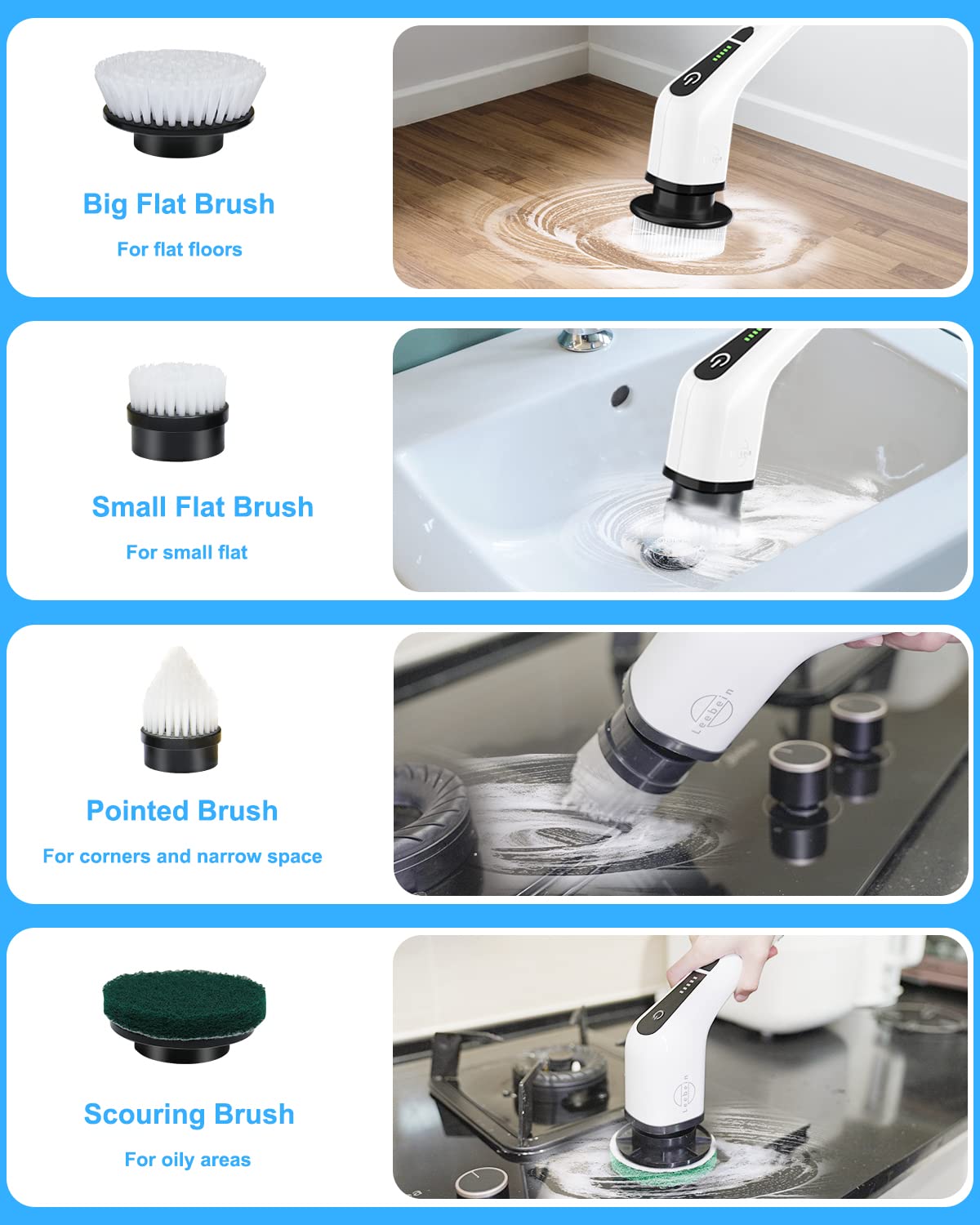 Big Flat Brush

For flat floors

Small Flat Brush

For small flat

Pointed Brush

For corners and narrow space

Leebein

Scouring Brush

For oily areas

Leebein