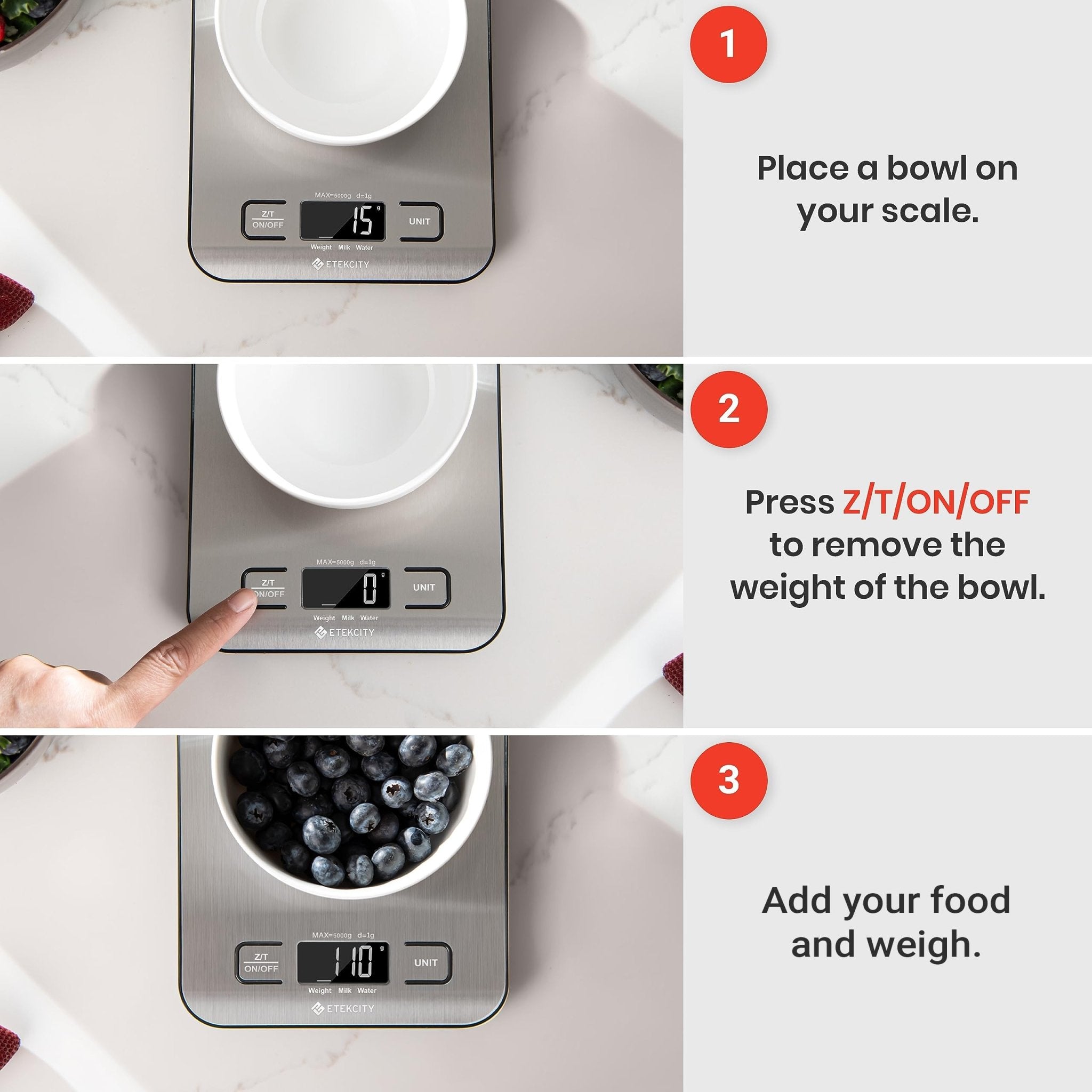 MAX=5000g d=1g

Z/T
ON/OFF

15 g

UNIT

Weight Milk Water

ETEKCITY

1

Place a bowl on your scale.

MAX=5000g d=1g

Z/T
ON/OFF

0 g

UNIT

Weight Milk Water

ETEKCITY

2

Press Z/T/ON/OFF to remove the weight of the bowl.

MAX=5000g d=1g

Z/T
ON/OFF

110 g

UNIT

Weight Milk Water

ETEKCITY

3

Add your food and weigh.