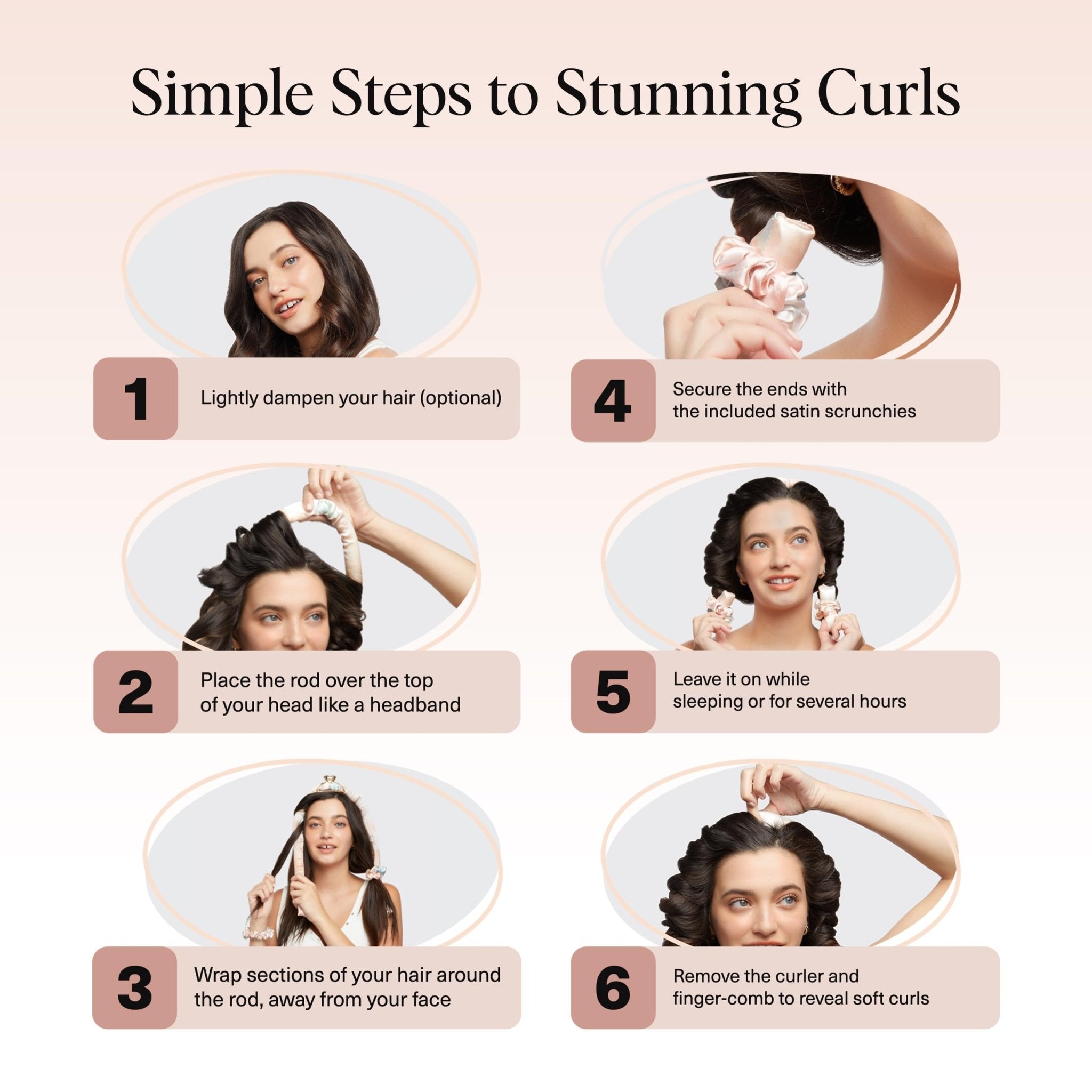 Simple Steps to Stunning Curls

1 Lightly dampen your hair (optional)

2 Place the rod over the top of your head like a headband

3 Wrap sections of your hair around the rod, away from your face

4 Secure the ends with the included satin scrunchies

5 Leave it on while sleeping or for several hours

6 Remove the curler and finger-comb to reveal soft curls