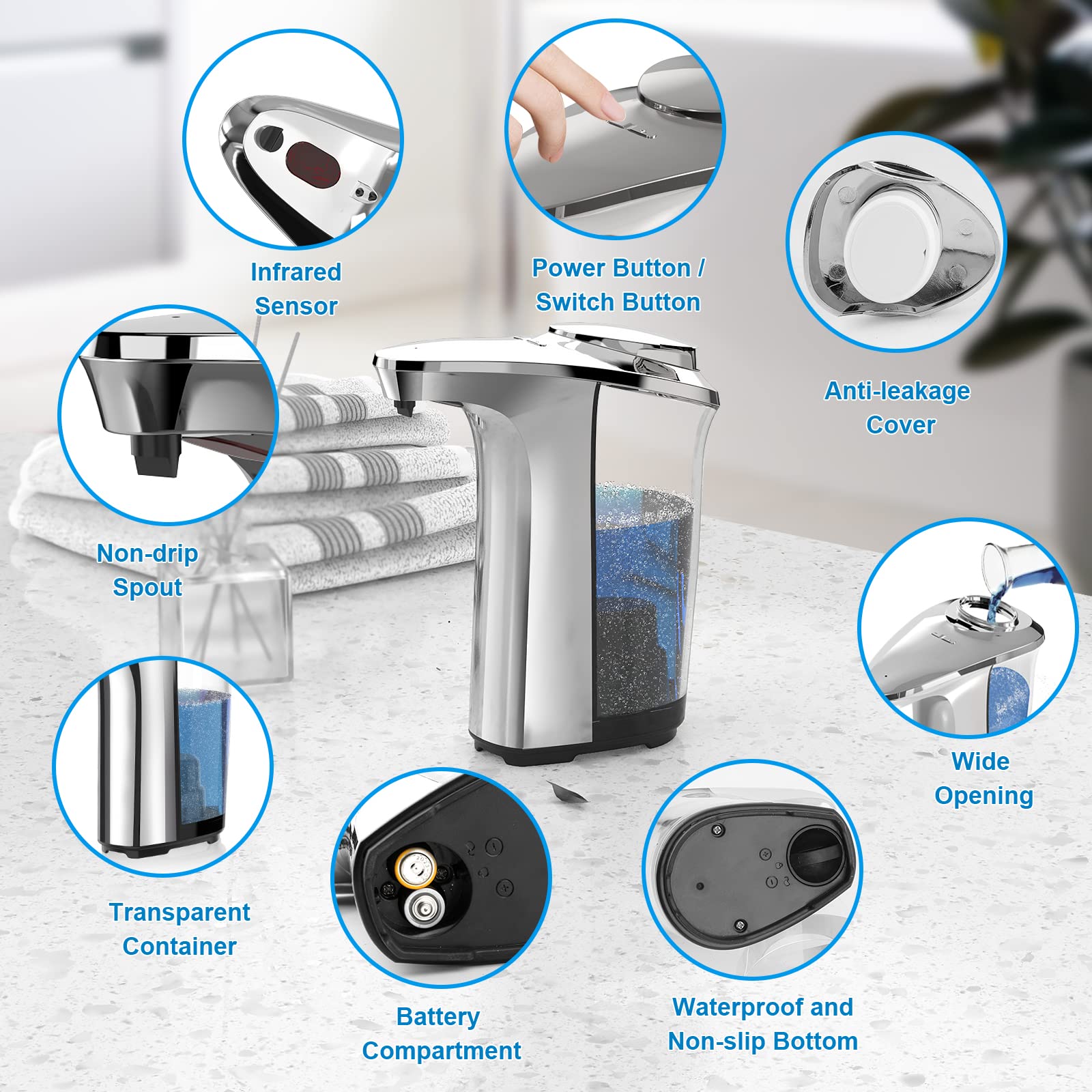 Infrared Sensor

Power Button / Switch Button

Anti-leakage Cover

Non-drip Spout

Wide Opening

Transparent Container

Battery Compartment

Waterproof and Non-slip Bottom